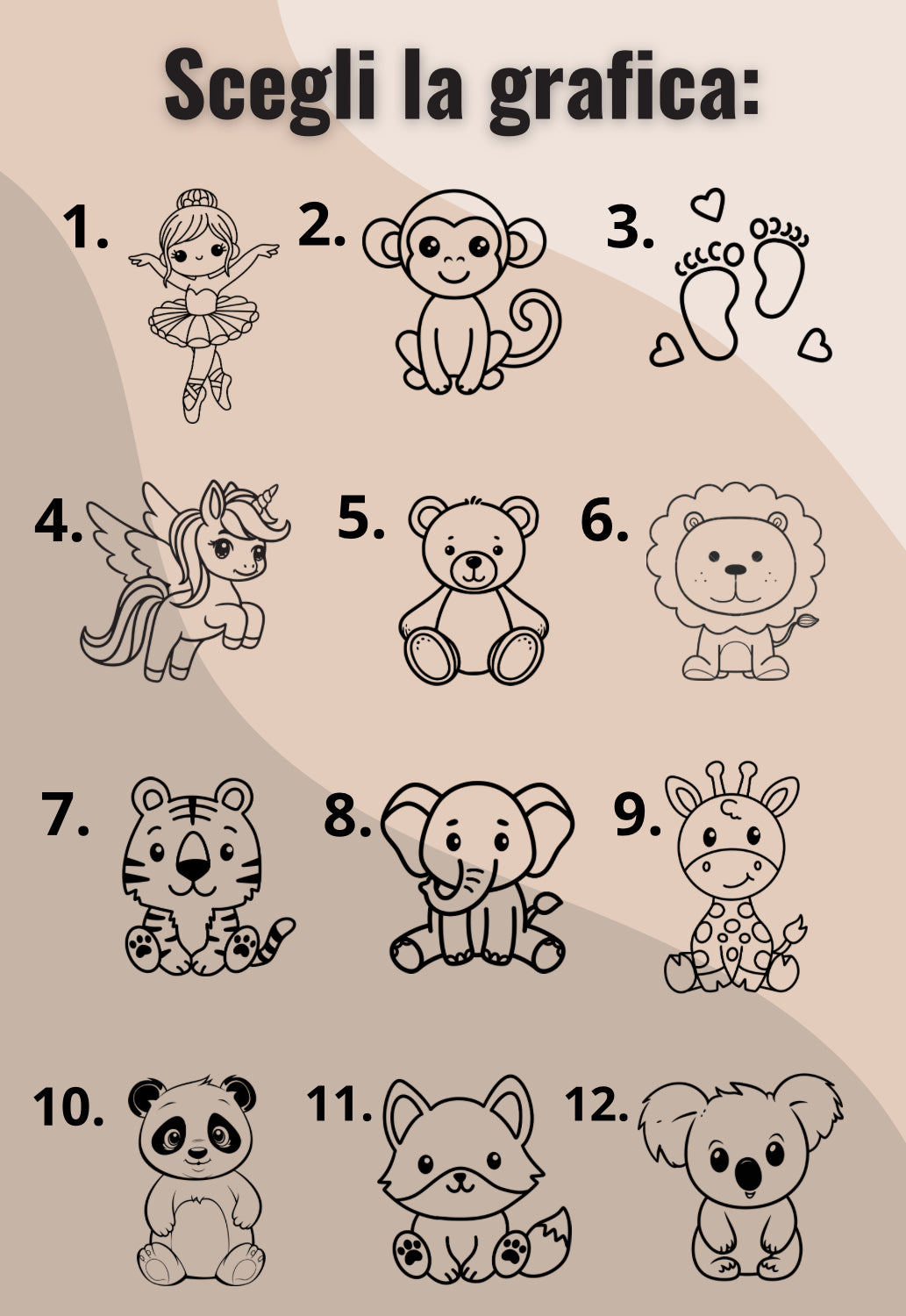 Scegli la grafica:

1.

2.

3.

4.

5.

6.

7.

8.

9.

10.

11.

12.